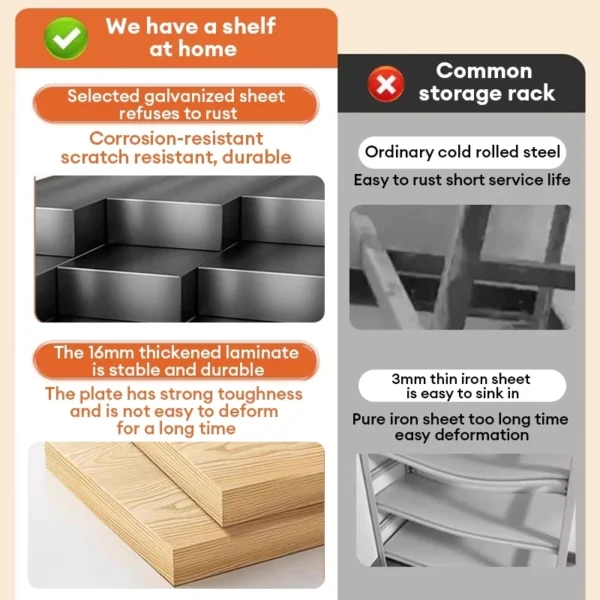 We have a shelf at home

Selected galvanized sheet refuses to rust

Corrosion-resistant scratch resistant, durable

The 16mm thickened laminate is stable and durable

The plate has strong toughness and is not easy to deform for a long time

Common storage rack

Ordinary cold rolled steel

Easy to rust short service life

3mm thin iron sheet is easy to sink in

Pure iron sheet too long time easy deformation